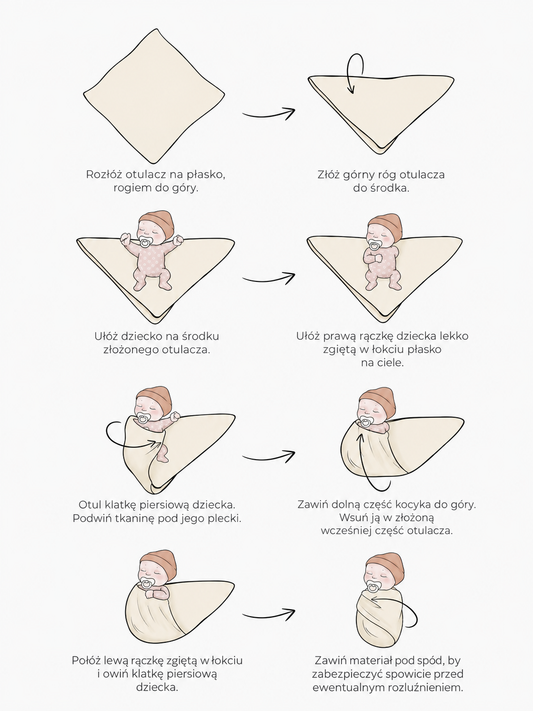 Rozłóż otulacz na płasko, rogiem do góry.

Złóż górny róg otulacza do środka.

Ułóż dziecko na środku złożonego otulacza.

Ułóż prawą rączkę dziecka lekko zgiętą w łokciu płasko na ciele.

Otul klatkę piersiową dziecka. Podwiń tkaninę pod jego plecki.

Zawiń dolną część kocyka do góry. Wsuń ją w złożoną wcześniej część otulacza.

Połóż lewą rączkę zgiętą w łokciu i owiń klatkę piersiową dziecka.

Zawiń materiał pod spód, by zabezpieczyć spowicie przed ewentualnym rozluźnieniem.